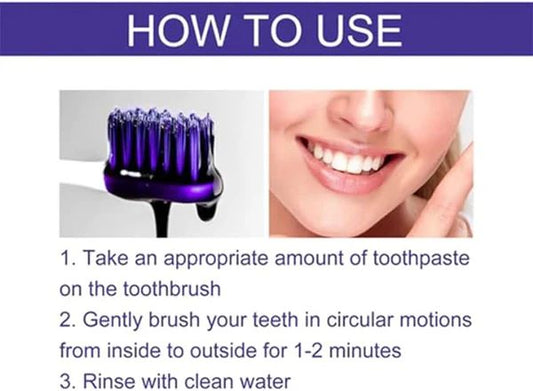 HOW TO USE

1. Take an appropriate amount of toothpaste on the toothbrush
2. Gently brush your teeth in circular motions from inside to outside for 1-2 minutes
3. Rinse with clean water