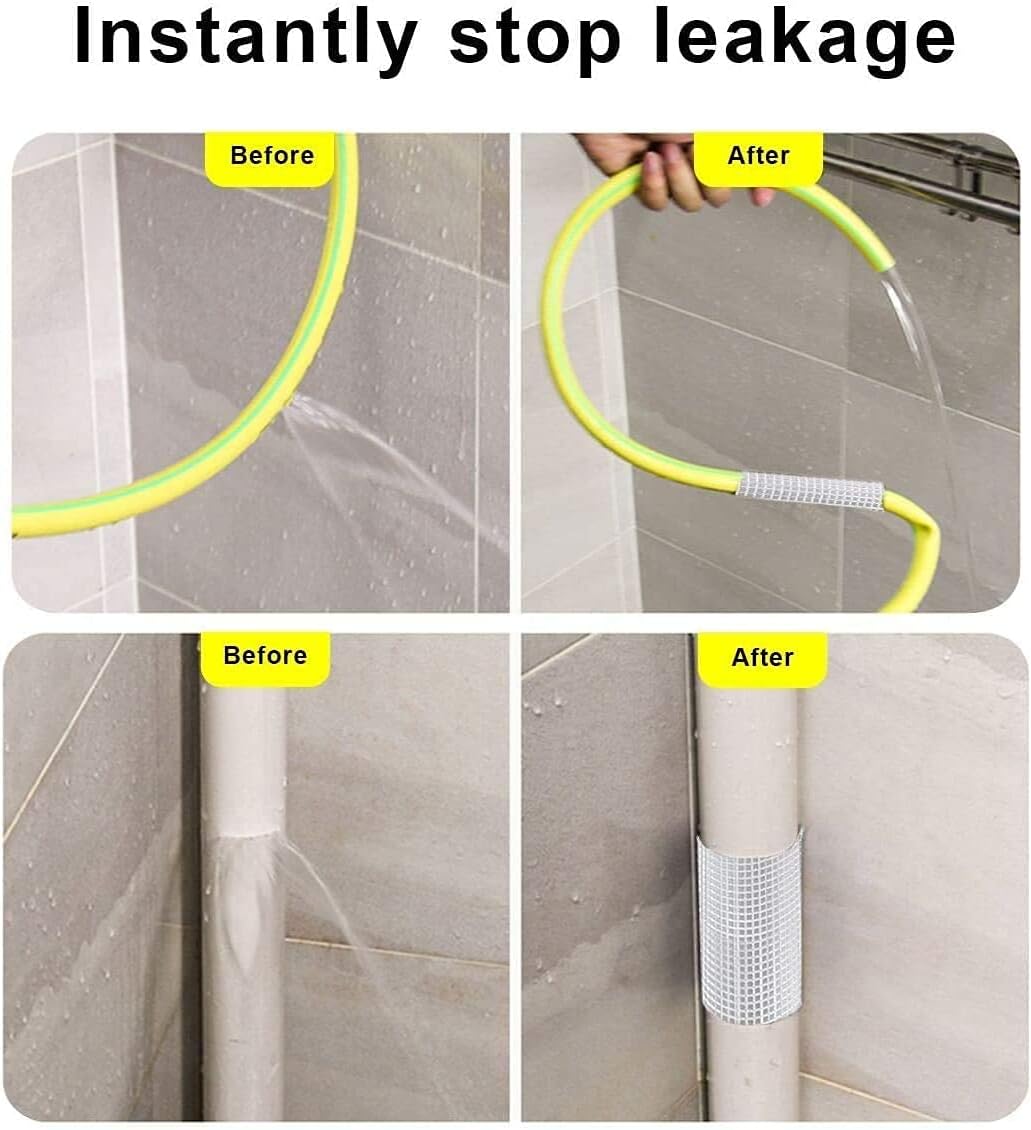 Instantly stop leakage

Before

After

Before

After