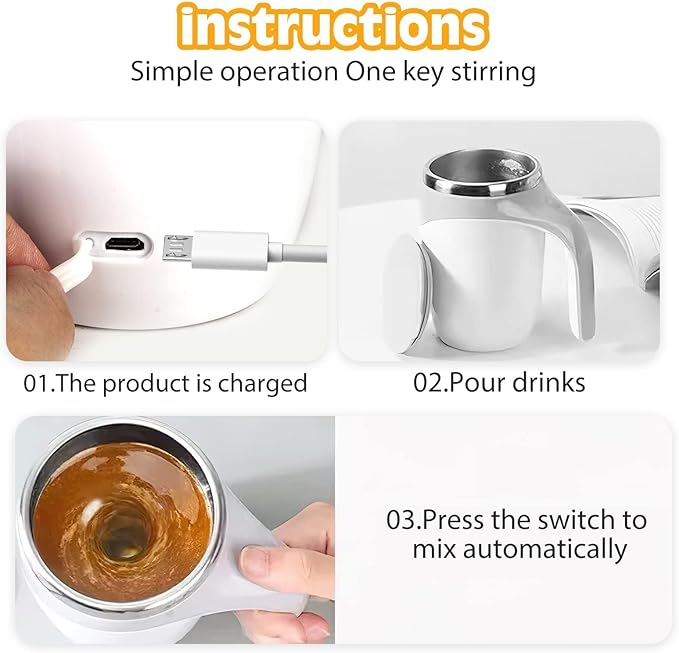 instructions
Simple operation One key stirring

01.The product is charged

02.Pour drinks

03.Press the switch to mix automatically